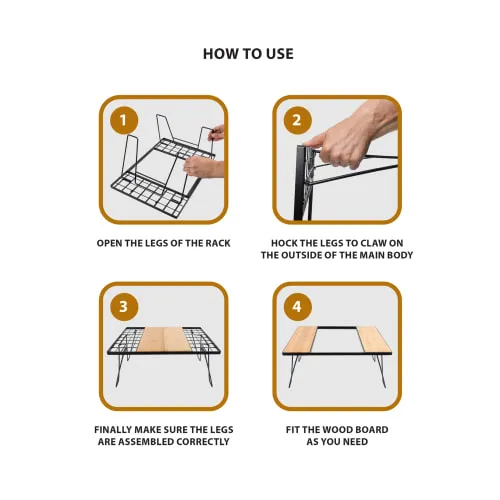 HOW TO USE

1

OPEN THE LEGS OF THE RACK

2

HOCK THE LEGS TO CLAW ON THE OUTSIDE OF THE MAIN BODY

3

FINALLY MAKE SURE THE LEGS ARE ASSEMBLED CORRECTLY

4

FIT THE WOOD BOARD AS YOU NEED