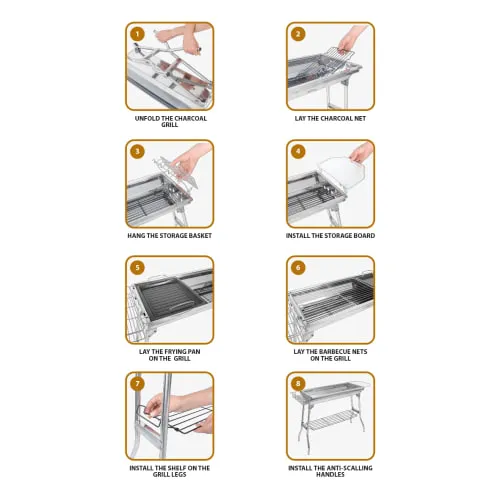 1
UNFOLD THE CHARCOAL GRILL

2
LAY THE CHARCOAL NET

3
HANG THE STORAGE BASKET

4
INSTALL THE STORAGE BOARD

5
LAY THE FRYING PAN ON THE GRILL

6
LAY THE BARBECUE NETS ON THE GRILL

7
INSTALL THE SHELF ON THE GRILL LEGS

8
INSTALL THE ANTI-SCALLING HANDLES