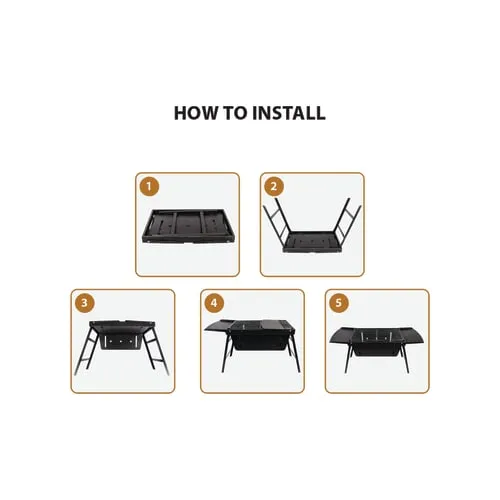 HOW TO INSTALL

1

2

3

4

5