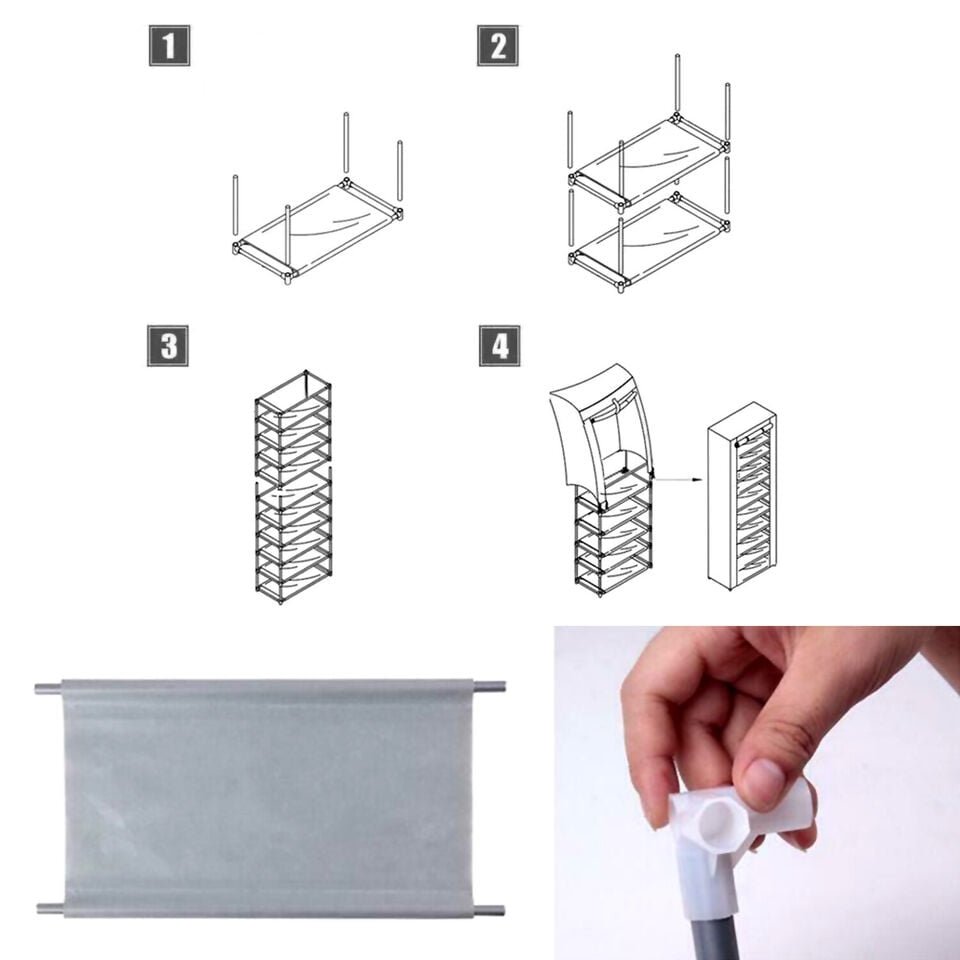 1

2

3

4