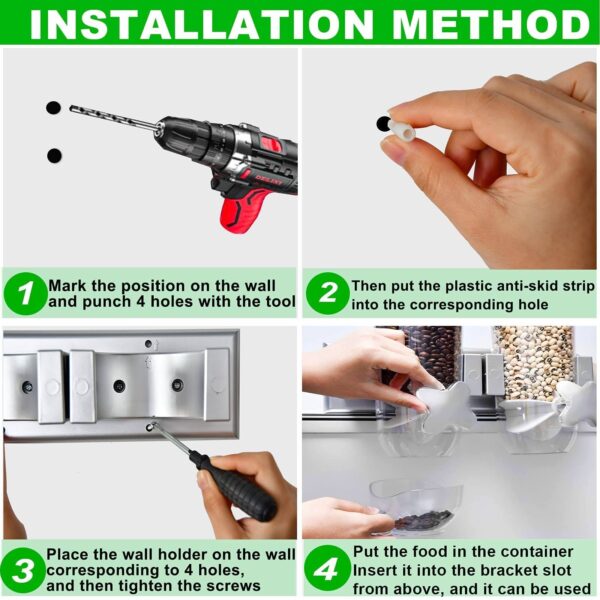 INSTALLATION METHOD

DELIXI

1 Mark the position on the wall and punch 4 holes with the tool

2 Then put the plastic anti-skid strip into the corresponding hole

3 Place the wall holder on the wall corresponding to 4 holes, and then tighten the screws

4 Put the food in the container Insert it into the bracket slot from above, and it can be used