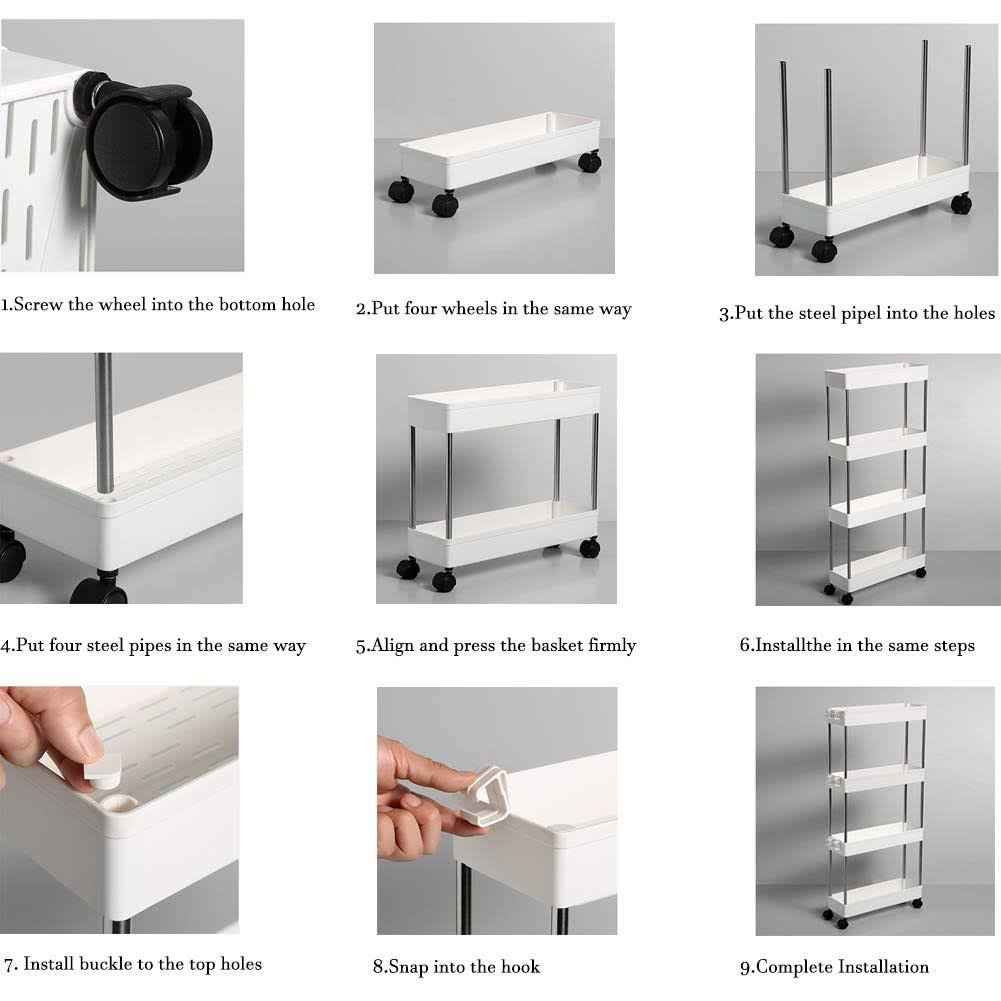 1.Screw the wheel into the bottom hole

2.Put four wheels in the same way

3.Put the steel pipel into the holes

4.Put four steel pipes in the same way

5.Align and press the basket firmly

6.Installthe in the same steps

7. Install buckle to the top holes

8.Snap into the hook

9.Complete Installation