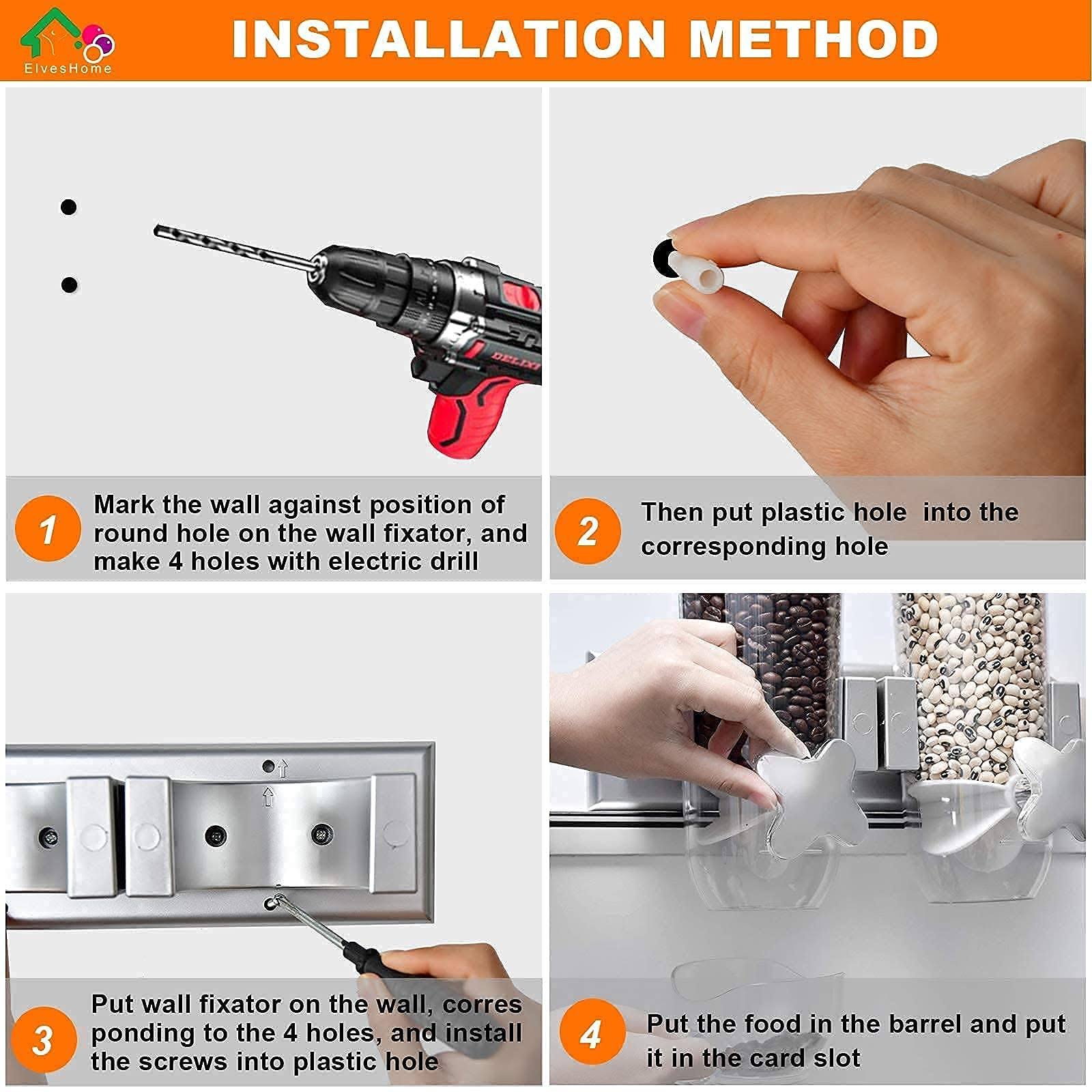 ElvesHome

INSTALLATION METHOD

DELIXI

1 Mark the wall against position of round hole on the wall fixator, and make 4 holes with electric drill

2 Then put plastic hole into the corresponding hole

3 Put wall fixator on the wall, corres ponding to the 4 holes, and install the screws into plastic hole

4 Put the food in the barrel and put it in the card slot