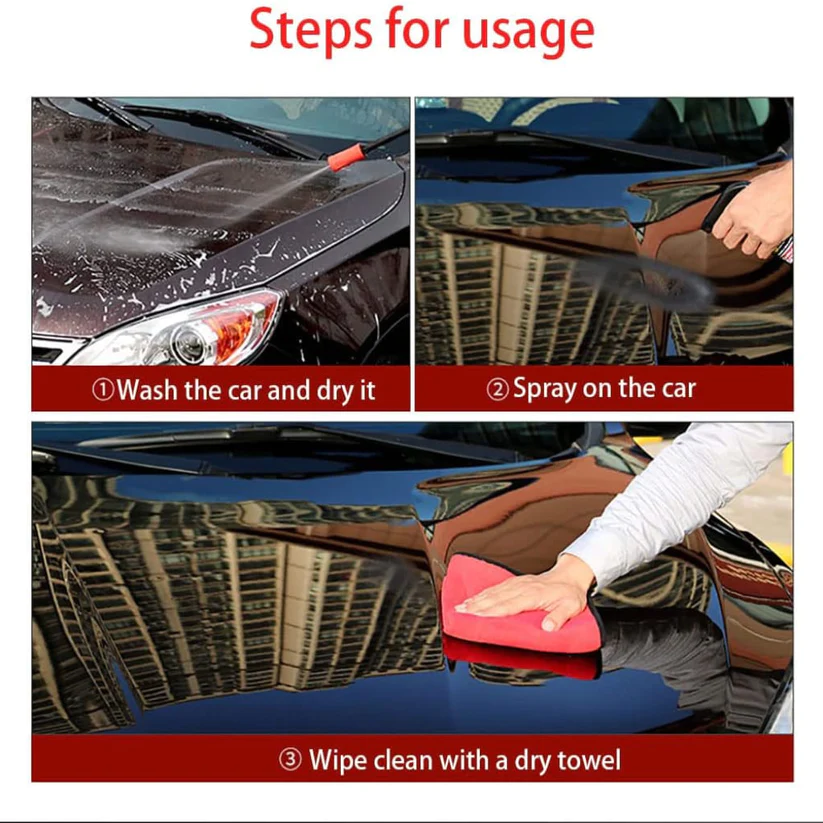 Steps for usage

①Wash the car and dry it

②Spray on the car

③ Wipe clean with a dry towel