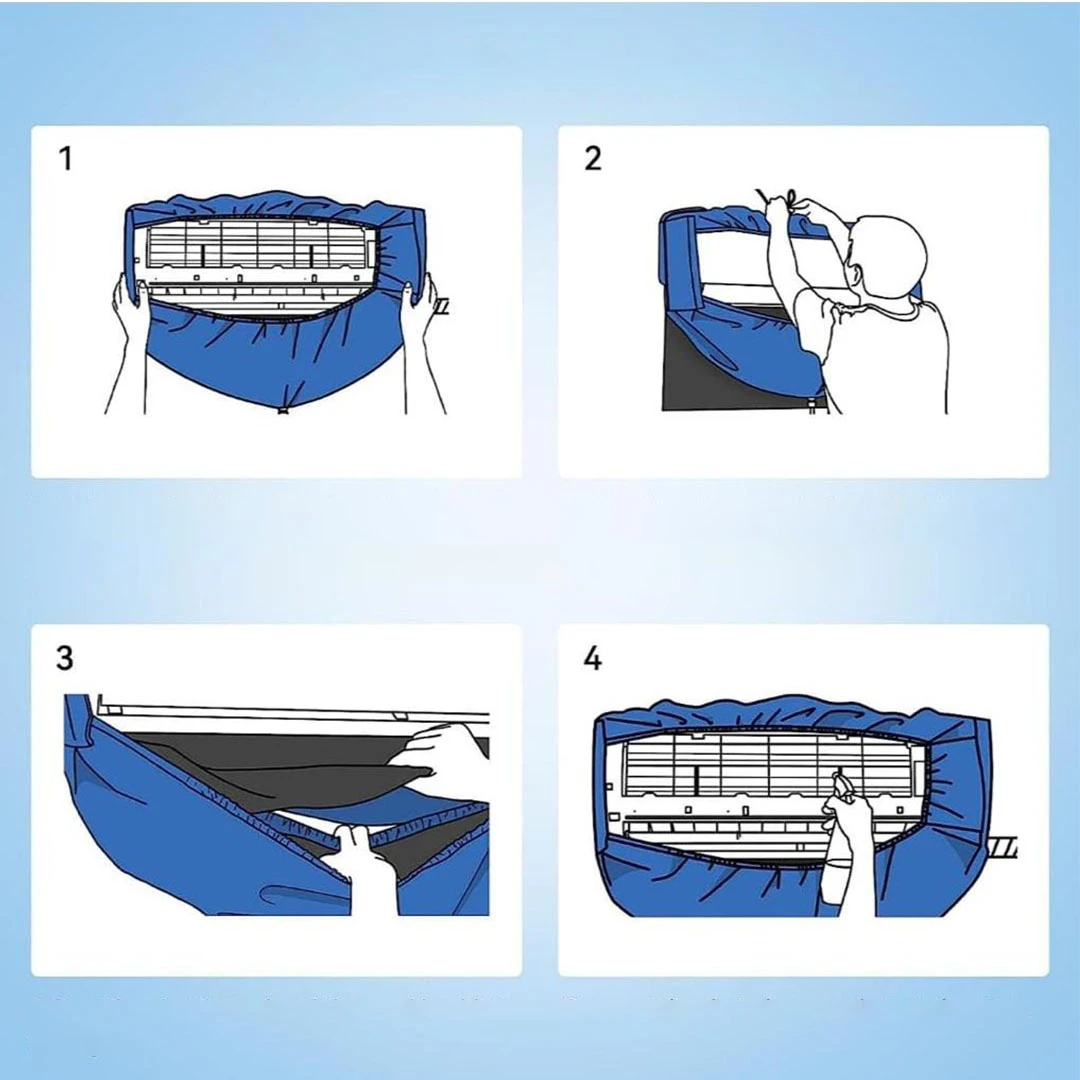 1

2

3

4