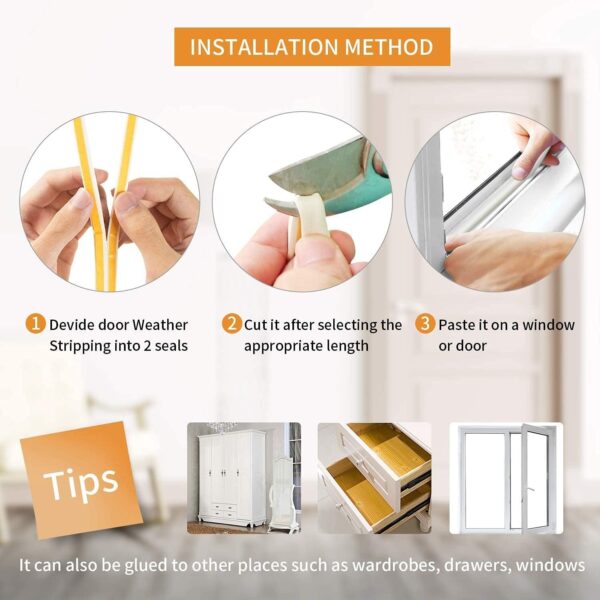 INSTALLATION METHOD

1 Devide door Weather Stripping into 2 seals

2 Cut it after selecting the appropriate length

3 Paste it on a window or door

Tips

It can also be glued to other places such as wardrobes, drawers, windows