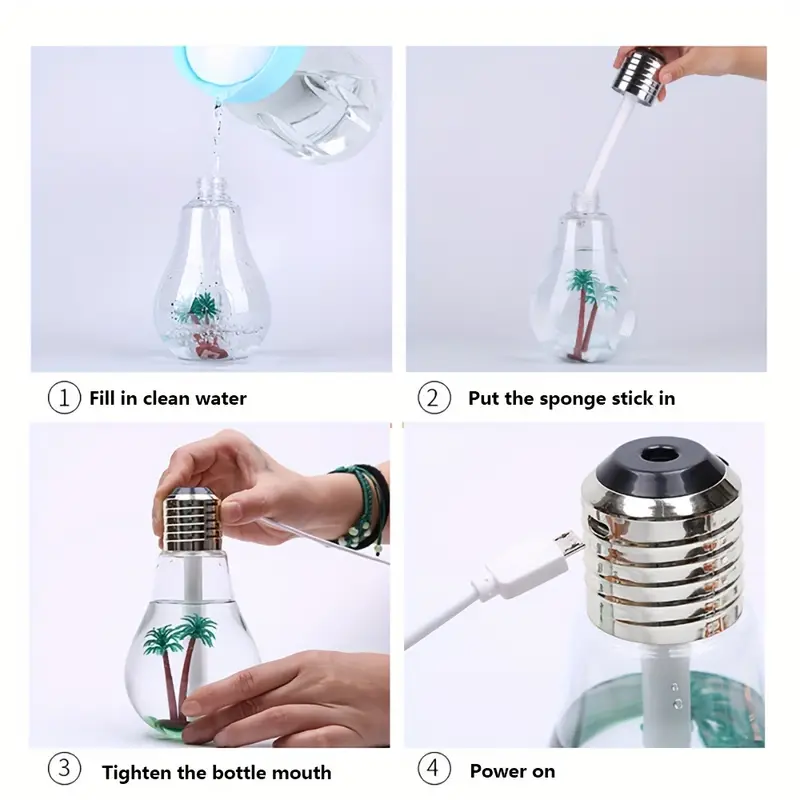 ① Fill in clean water

② Put the sponge stick in

③ Tighten the bottle mouth

④ Power on