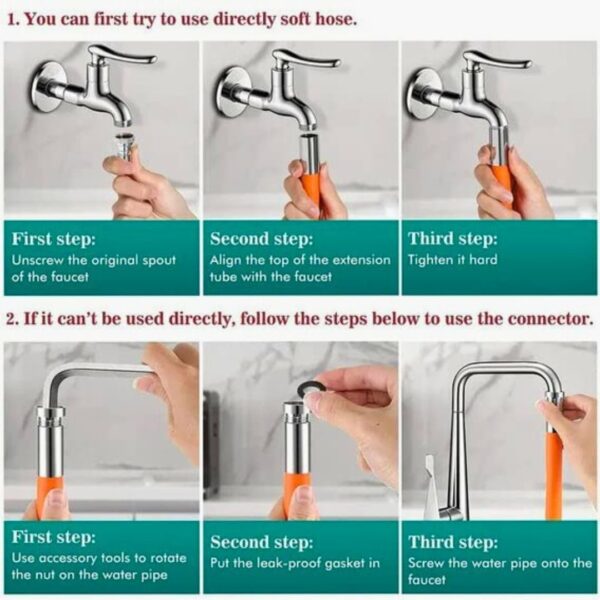 1. You can first try to use directly soft hose.

First step:
Unscrew the original spout of the faucet

Second step:
Align the top of the extension tube with the faucet

Third step:
Tighten it hard

2. If it can't be used directly, follow the steps below to use the connector.

First step:
Use accessory tools to rotate the nut on the water pipe

Second step:
Put the leak-proof gasket in

Third step:
Screw the water pipe onto the faucet