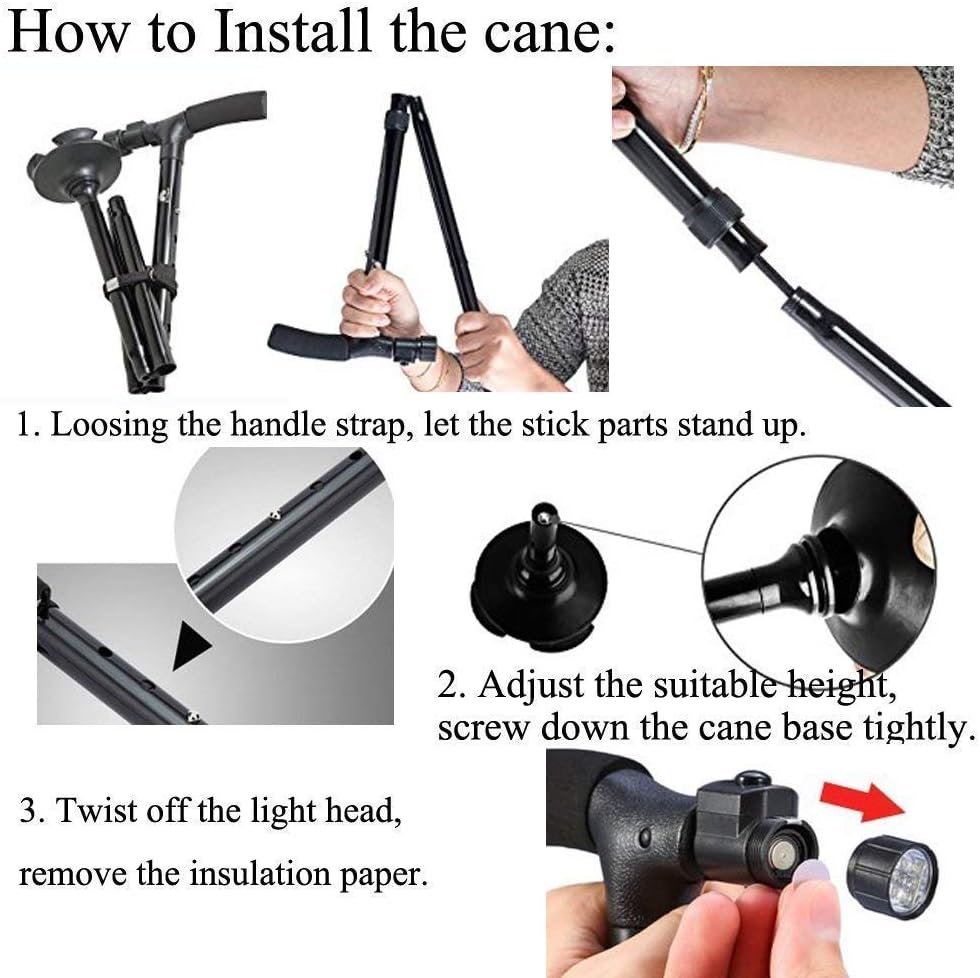 How to Install the cane:

1. Loosing the handle strap, let the stick parts stand up.

2. Adjust the suitable height, screw down the cane base tightly.

3. Twist off the light head, remove the insulation paper.