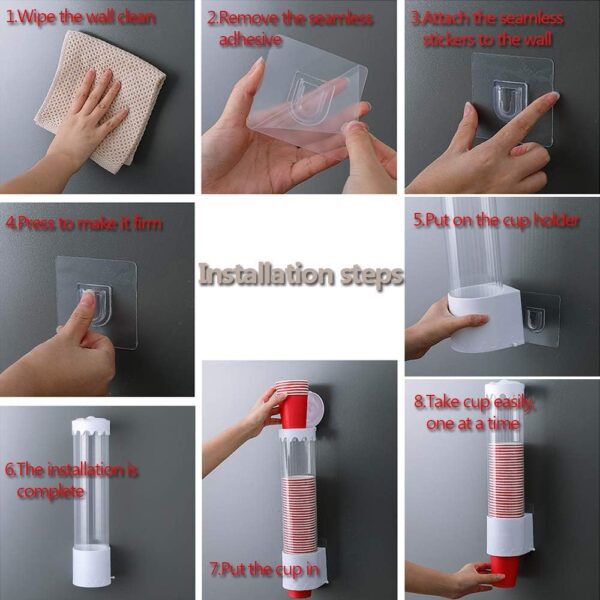 1.Wipe the wall clean

2.Remove the seamless adhesive

3.Attach the seamless stickers to the wall

4.Press to make it firm

Installation steps

5.Put on the cup holder

6.The installation is complete

7.Put the cup in

8.Take cup easily, one at a time