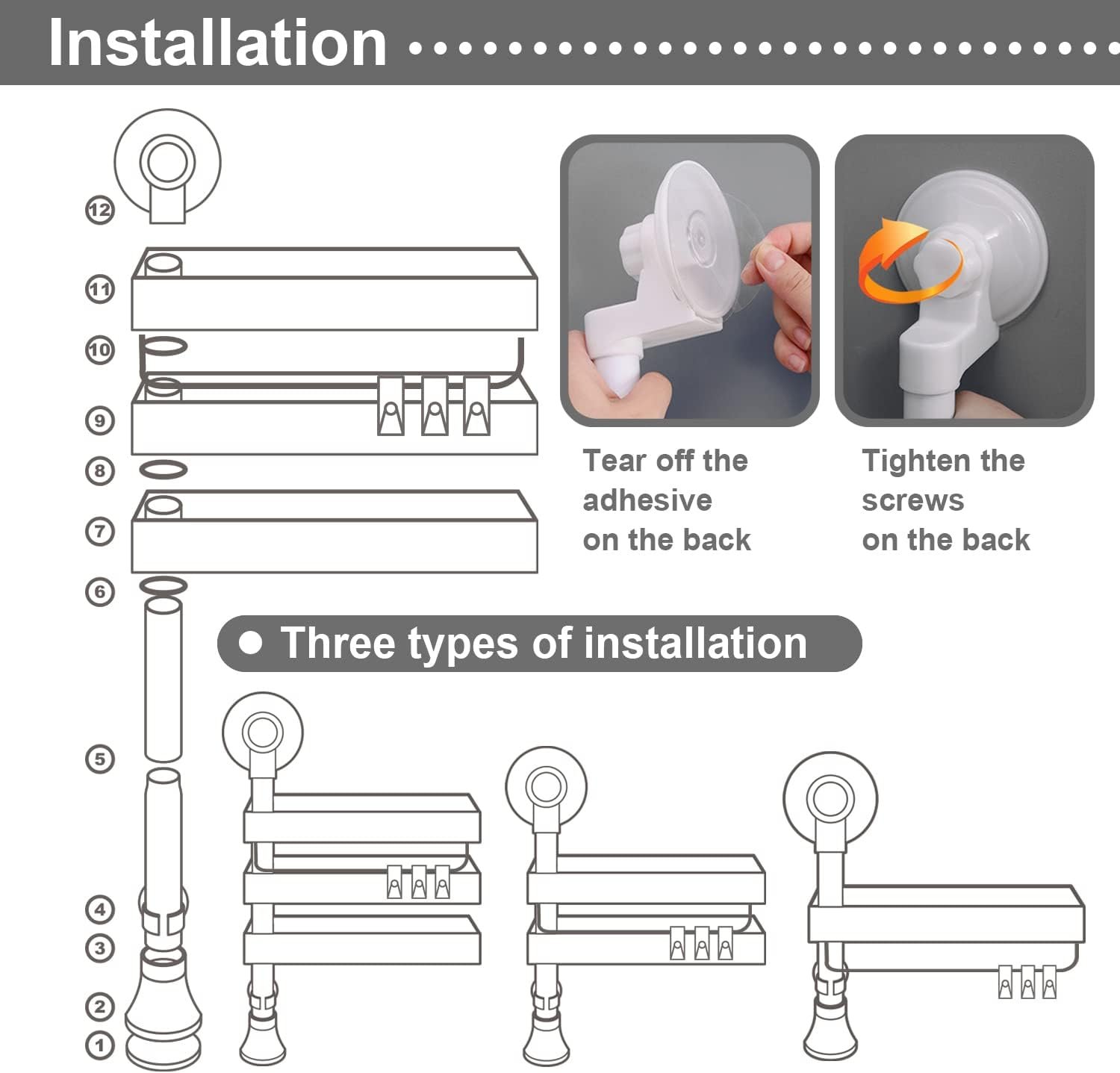 Installation

12
11
10
9
8
7
6
5
4
3
2
1

Tear off the adhesive on the back

Tighten the screws on the back

Three types of installation