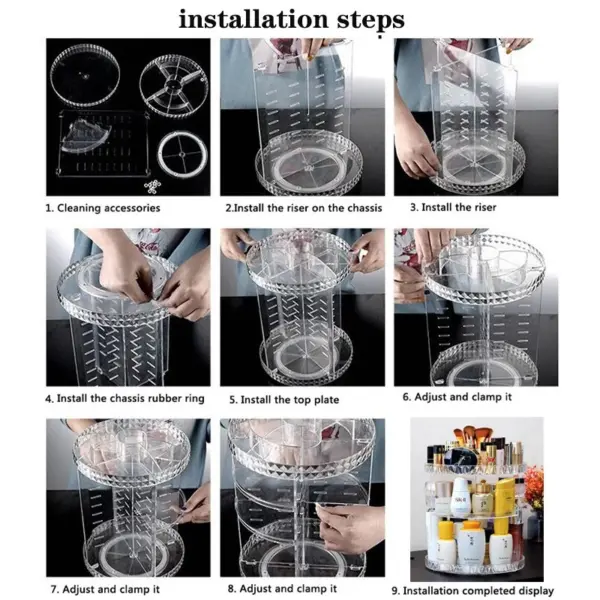 installation steps

1. Cleaning accessories

2.Install the riser on the chassis

3. Install the riser

4. Install the chassis rubber ring

5. Install the top plate

6. Adjust and clamp it

7. Adjust and clamp it

8. Adjust and clamp it

9. Installation completed display