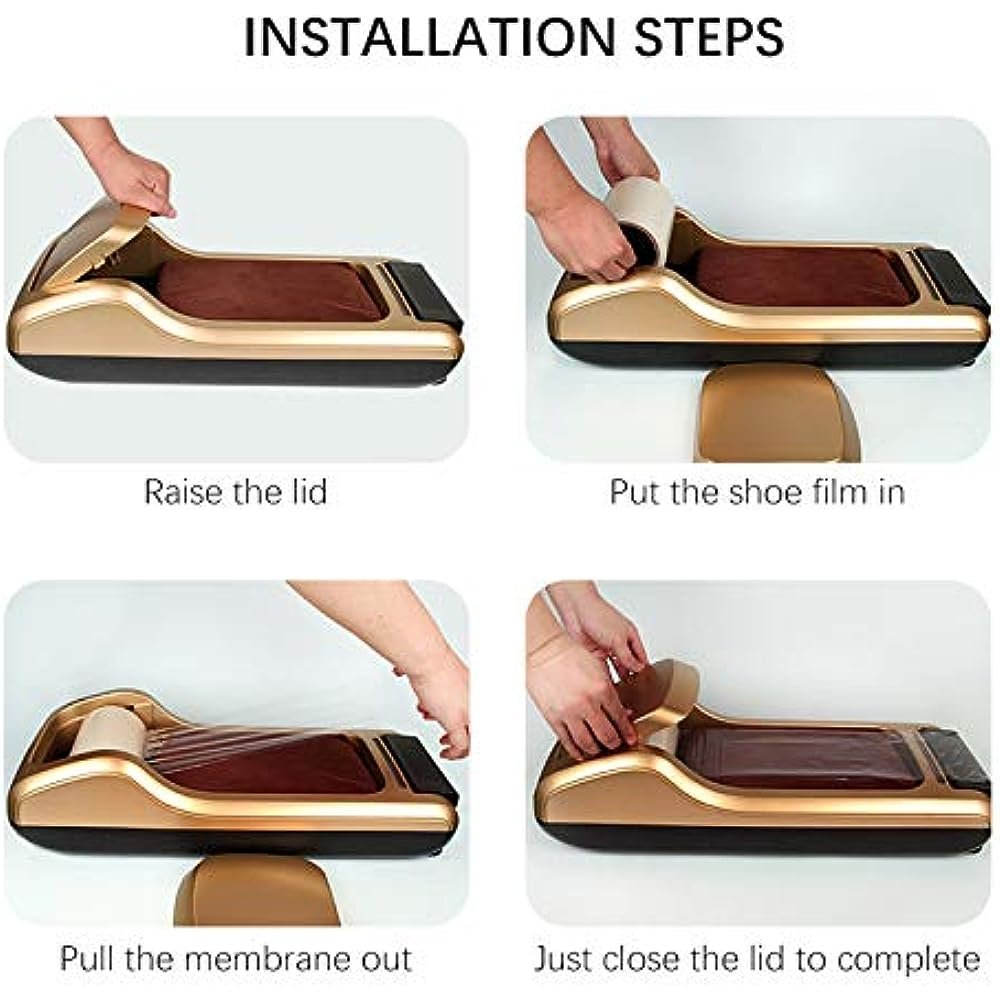 INSTALLATION STEPS

Raise the lid

Put the shoe film in

Pull the membrane out

Just close the lid to complete