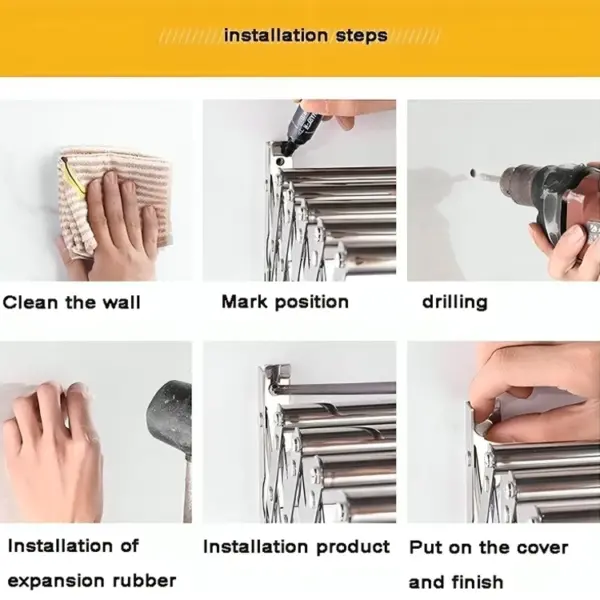 installation steps

Clean the wall

Mark position

drilling

Installation of expansion rubber

Installation product

Put on the cover and finish