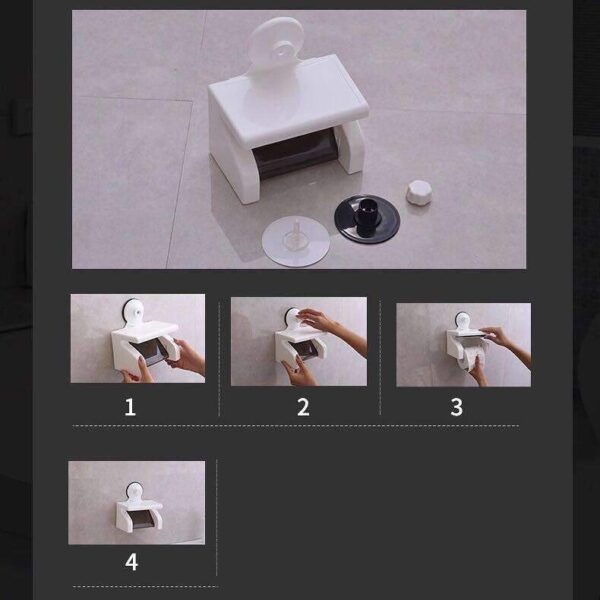 1

2

3

4