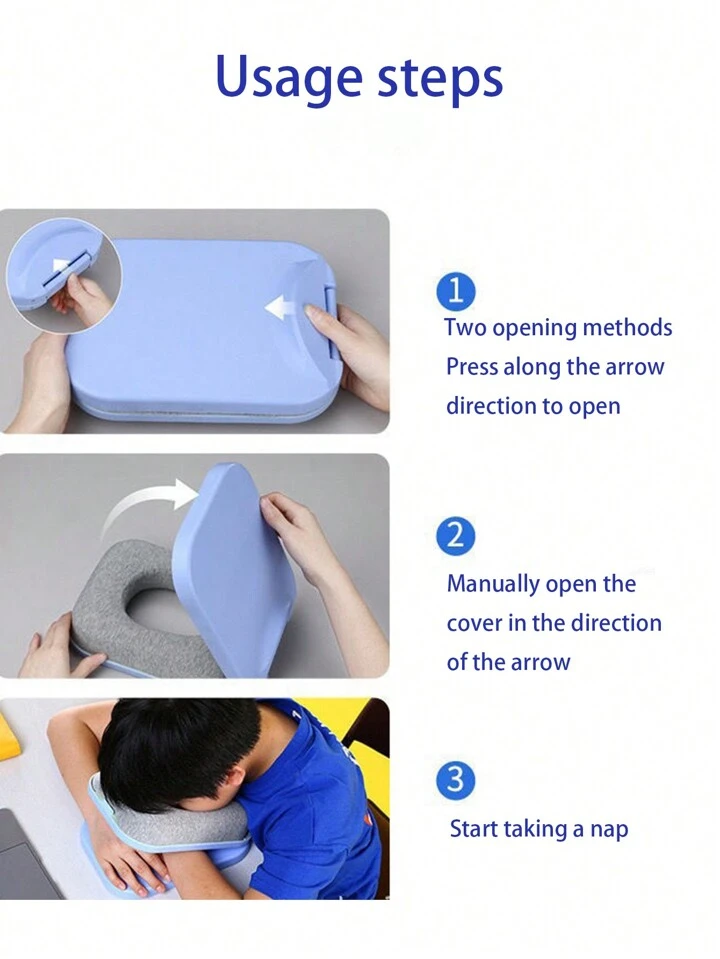 Usage steps

1
Two opening methods
Press along the arrow direction to open

2
Manually open the cover in the direction of the arrow

3
Start taking a nap